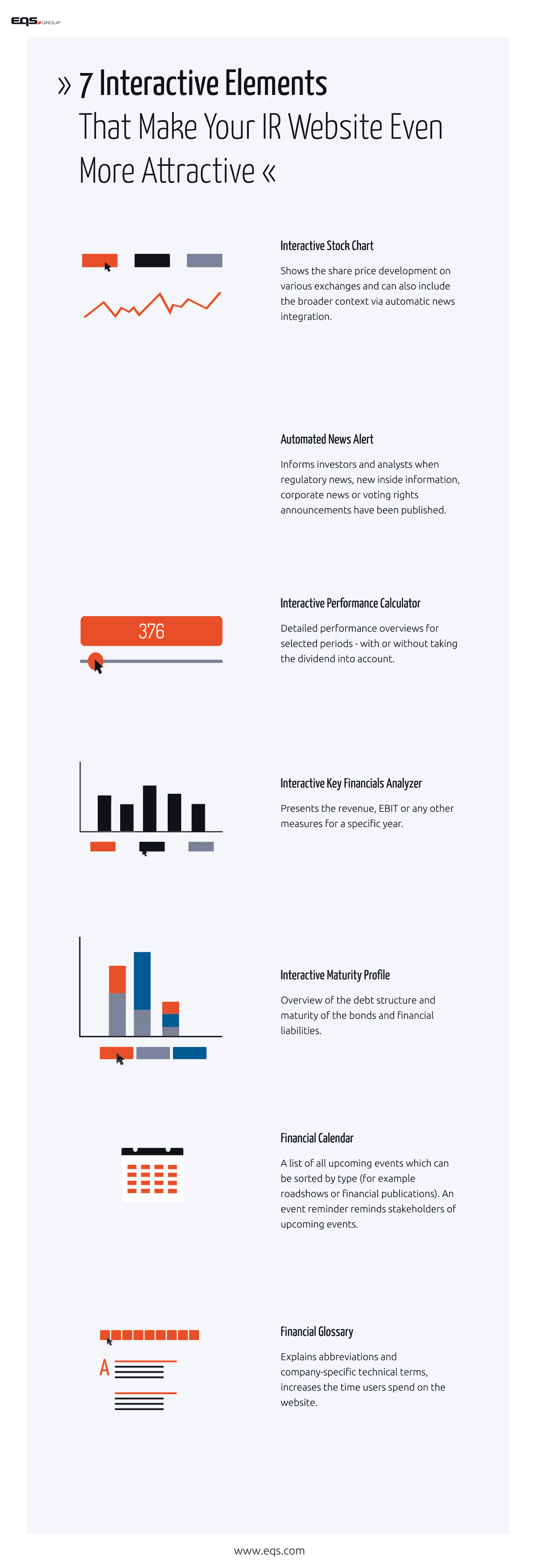 EQS GROUP

» 7 Interactive Elements That Make Your IR Website Even More Attractive «

Interactive Stock Chart

Shows the share price development on various exchanges and can also include the broader context via automatic news integration.

Automated News Alert

Informs investors and analysts when regulatory news, new inside information, corporate news or voting rights announcements have been published.

376

Interactive Performance Calculator

Detailed performance overviews for selected periods - with or without taking the dividend into account.

Interactive Key Financials Analyzer

Presents the revenue, EBIT or any other measures for a specific year.

Interactive Maturity Profile

Overview of the debt structure and maturity of the bonds and financial liabilities.

Financial Calendar

A list of all upcoming events which can be sorted by type (for example roadshows or financial publications). An event reminder reminds stakeholders of upcoming events.

A

Financial Glossary

Explains abbreviations and company-specific technical terms, increases the time users spend on the website.

www.eqs.com